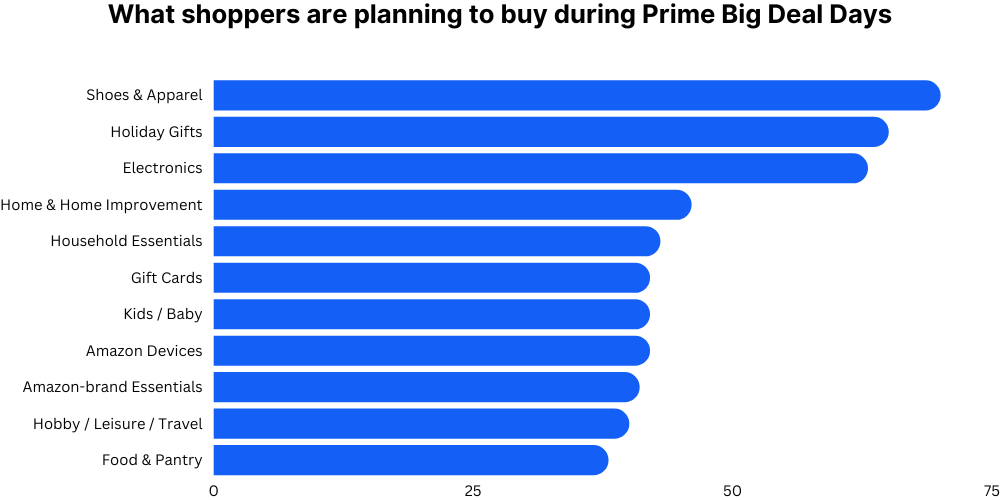 What shoppers are planning to buy during Prime Big Deal Days

Shoes & Apparel
Holiday Gifts
Electronics
Home & Home Improvement
Household Essentials
Gift Cards
Kids / Baby
Amazon Devices
Amazon-brand Essentials
Hobby / Leisure / Travel
Food & Pantry

0
25
50
75